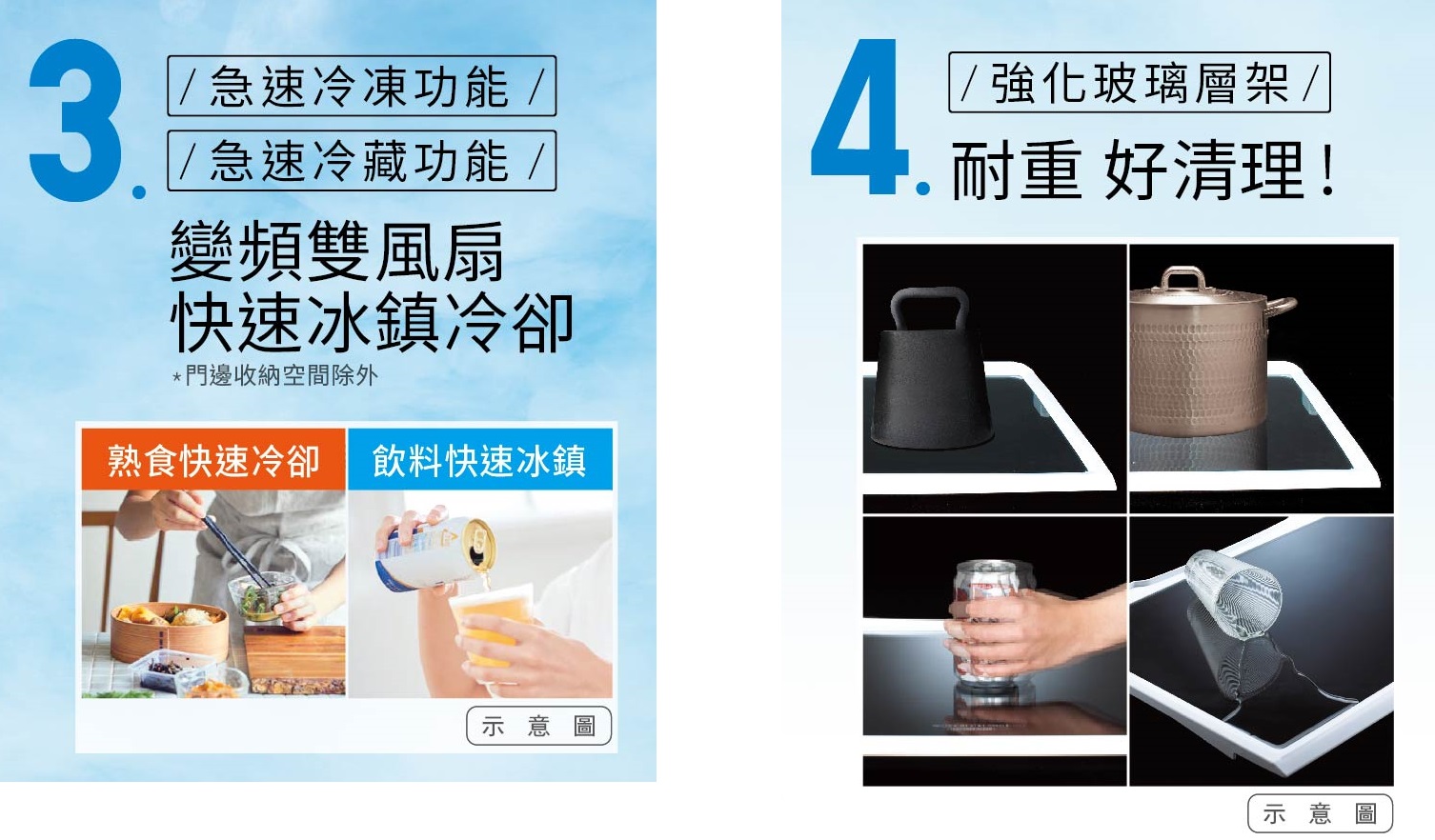 3.

/ 急速冷凍功能 /

/ 急速冷藏功能 /

變頻雙風扇
快速冰鎮冷卻

*門邊收納空間除外

熟食快速冷卻

飲料快速冰鎮

示 意 圖

4.

/ 強化玻璃層架 /

耐重 好清理!

示 意 圖